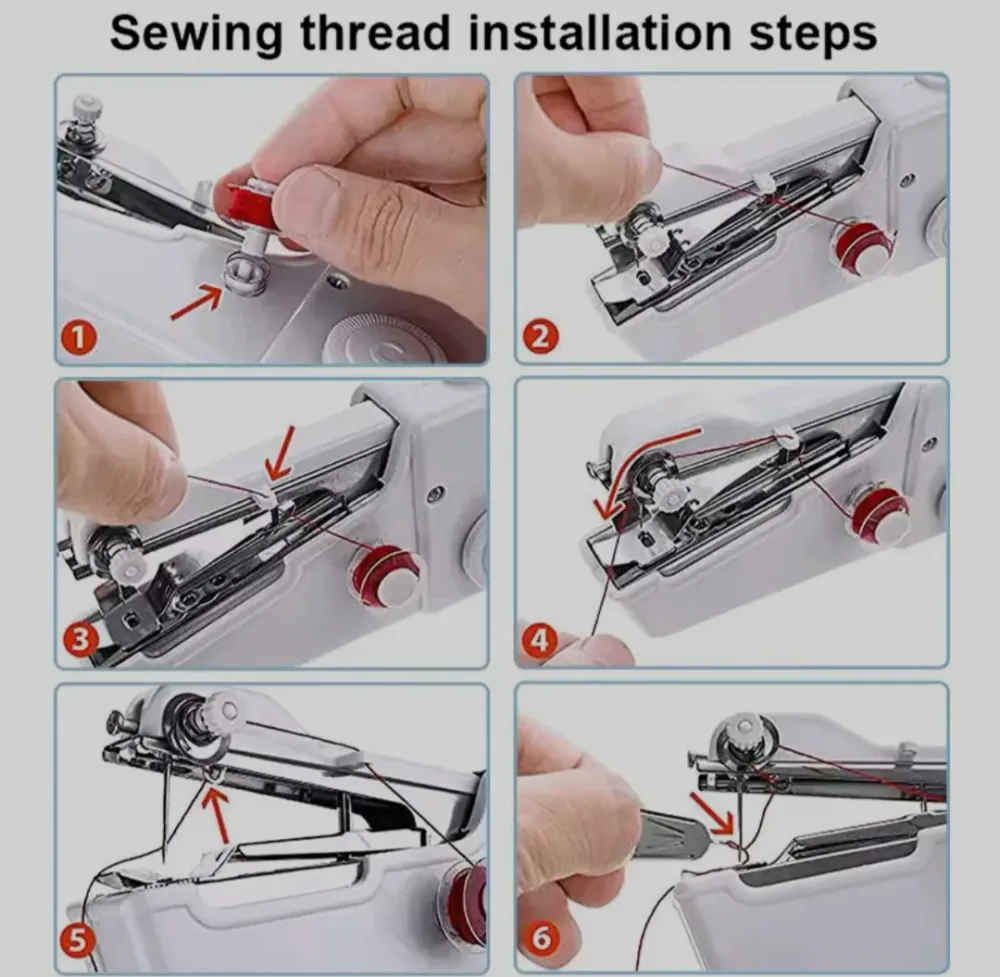 Sewing thread installation steps

1

2

3

4

5

6