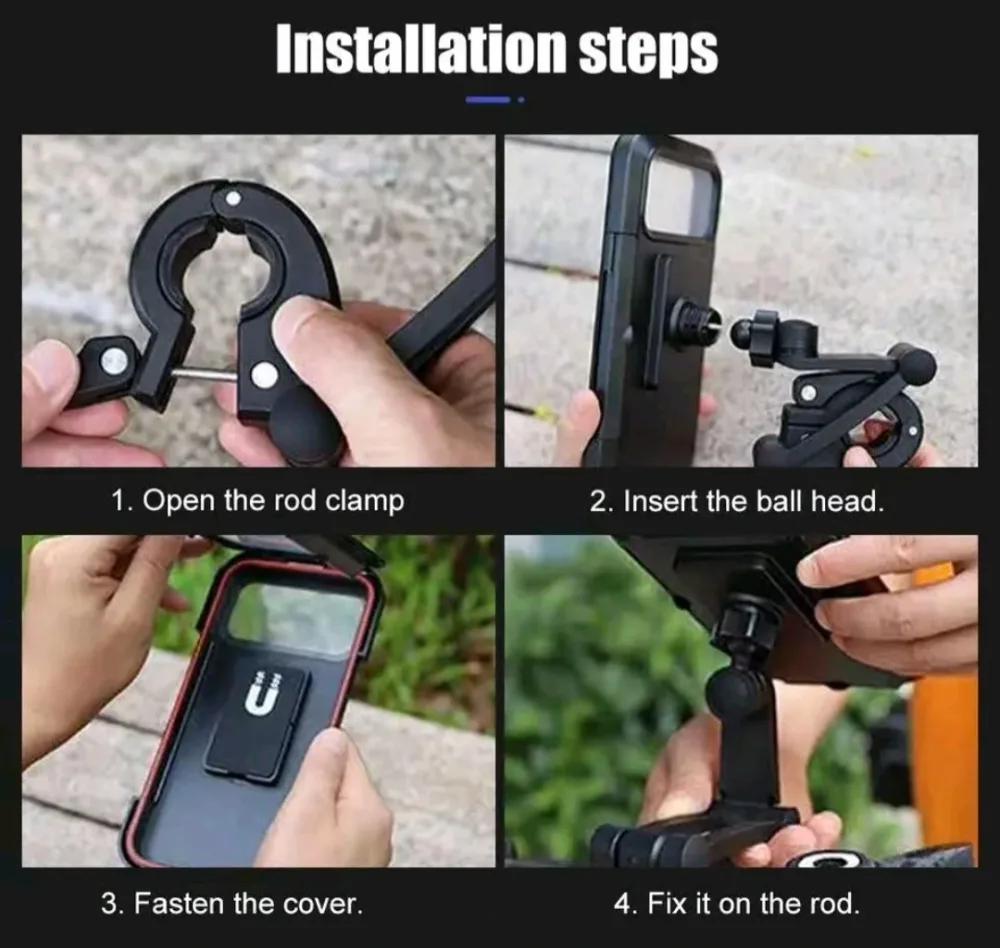 Installation steps

1. Open the rod clamp

2. Insert the ball head.

3. Fasten the cover.

4. Fix it on the rod.