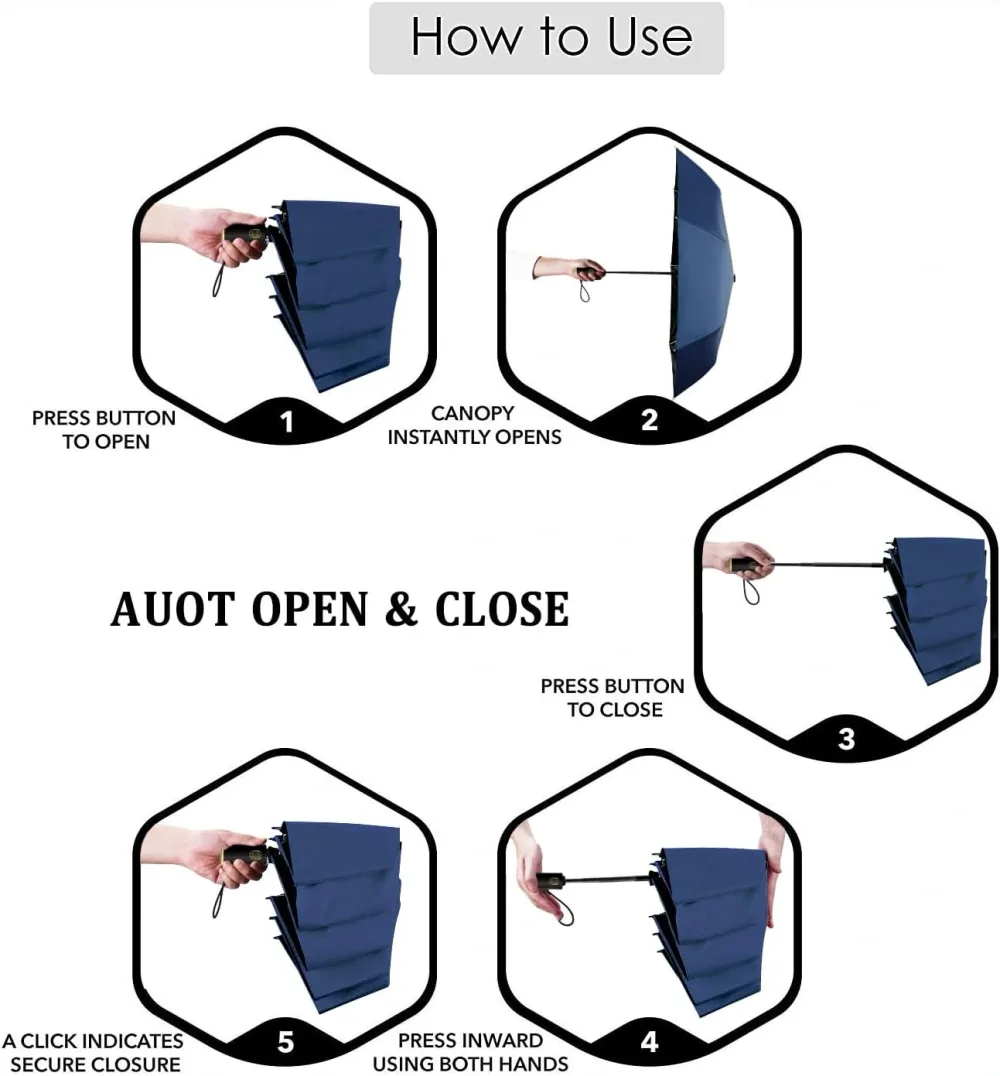 How to Use

PRESS BUTTON
TO OPEN

1

CANOPY
INSTANTLY OPENS

2

AUOT OPEN & CLOSE

PRESS BUTTON
TO CLOSE

3

A CLICK INDICATES
SECURE CLOSURE

5

PRESS INWARD
USING BOTH HANDS

4