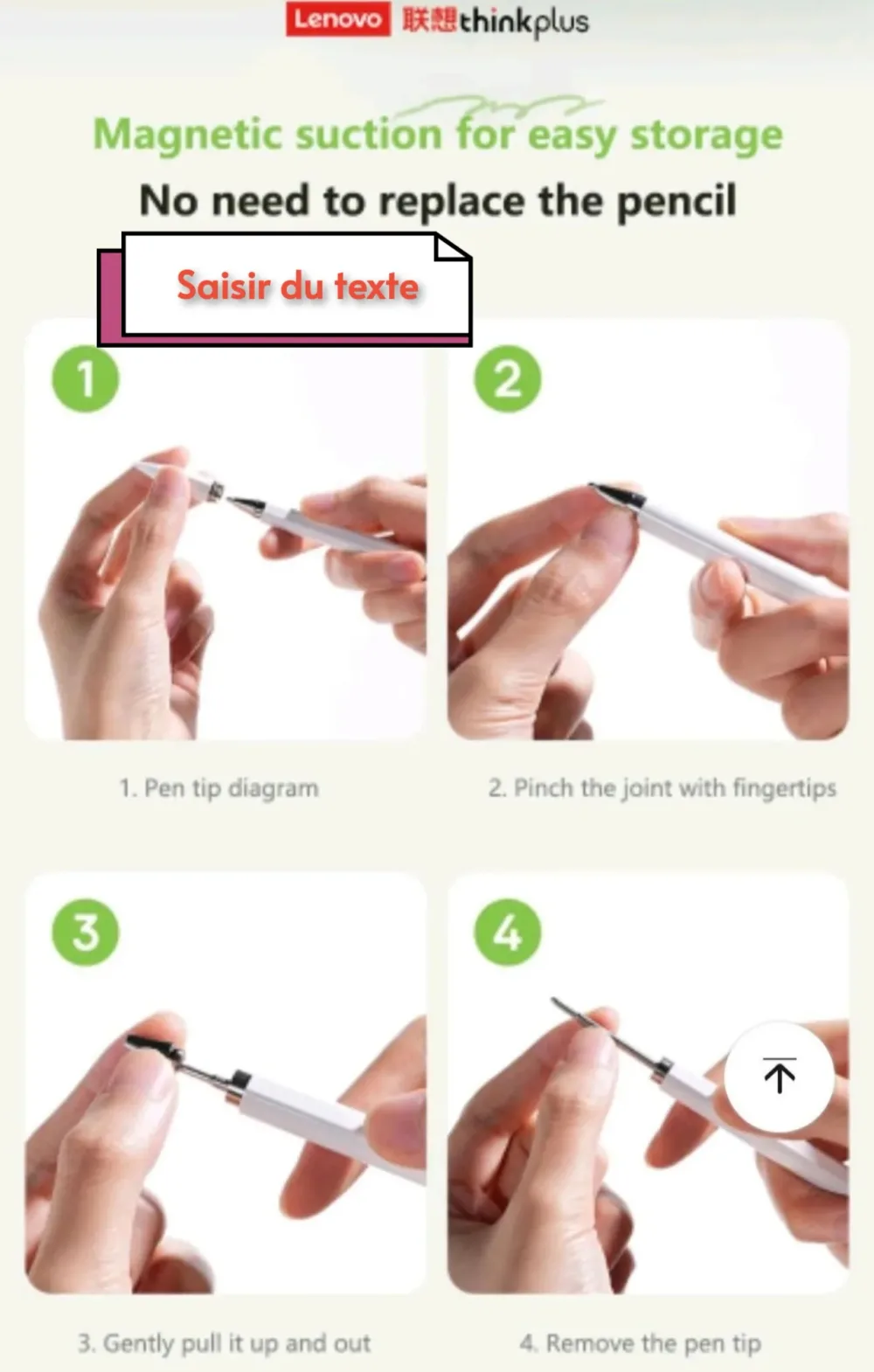 Lenovo 联想thinkplus

Magnetic suction for easy storage

No need to replace the pencil

Saisir du texte

1

2

1. Pen tip diagram

2. Pinch the joint with fingertips

3

4

3. Gently pull it up and out

4. Remove the pen tip